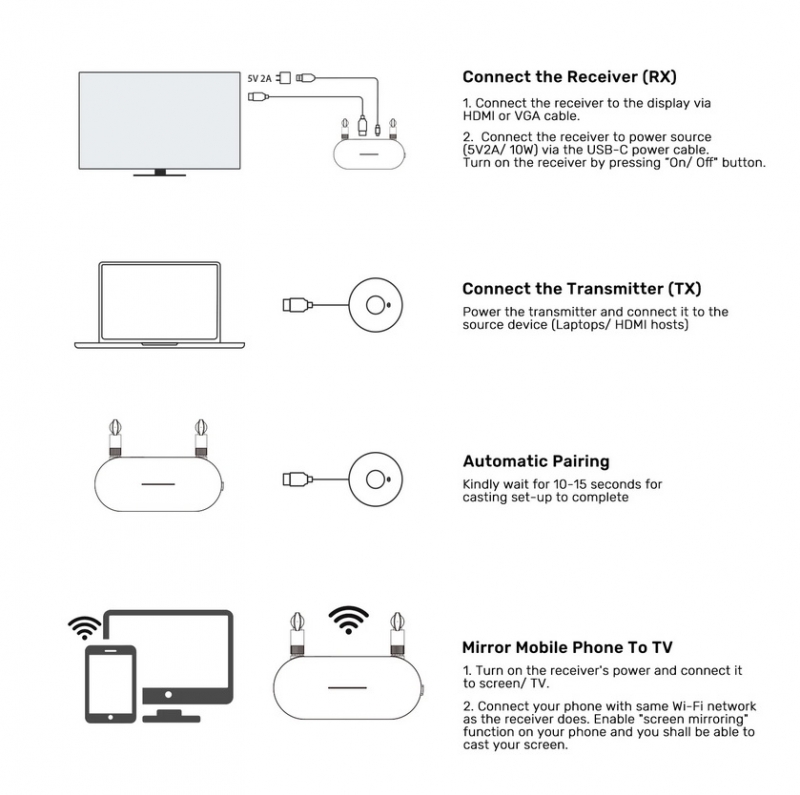 5V 2A

Connect the Receiver (RX)

1. Connect the receiver to the display via HDMI or VGA cable.

2. Connect the receiver to power source (5V2A/ 10W) via the USB-C power cable. Turn on the receiver by pressing "On/ Off" button.

Connect the Transmitter (TX)

Power the transmitter and connect it to the source device (Laptops/ HDMI hosts)

Automatic Pairing

Kindly wait for 10-15 seconds for casting set-up to complete

Mirror Mobile Phone To TV

1. Turn on the receiver's power and connect it to screen/ TV.

2. Connect your phone with same Wi-Fi network as the receiver does. Enable "screen mirroring" function on your phone and you shall be able to cast your screen.